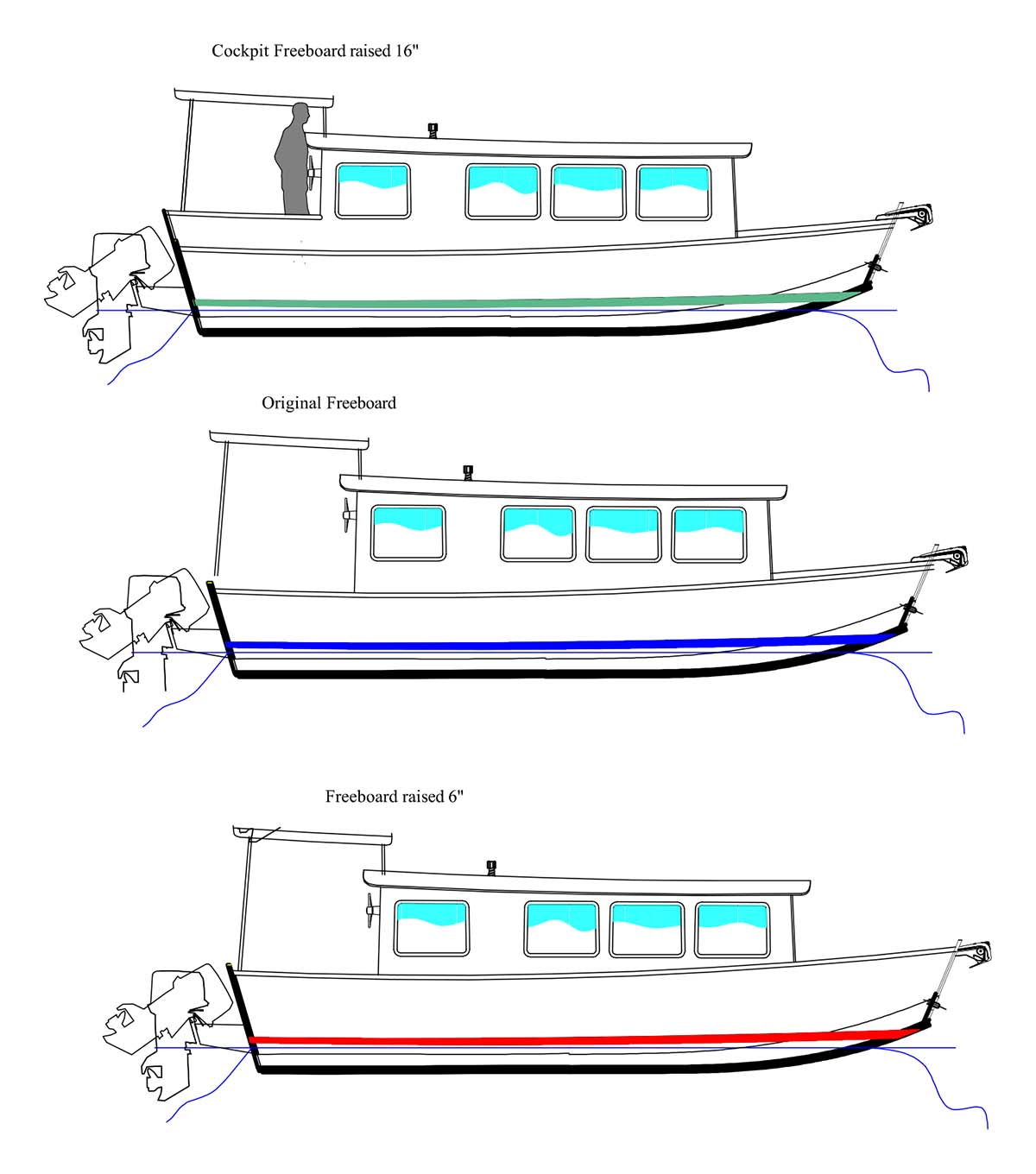 Cockpit Freeboard raised 16"

Original Freeboard

Freeboard raised 6"